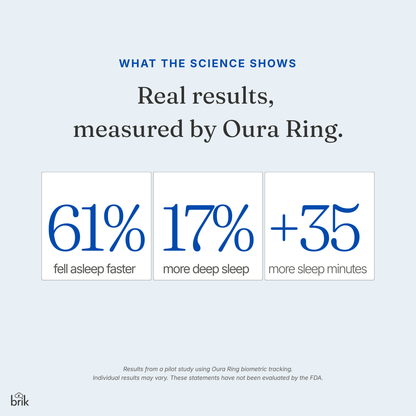 WHAT THE SCIENCE SHOWS

Real results, measured by Oura Ring.

61%
fell asleep faster

17%
more deep sleep

+35
more sleep minutes

Results from a pilot study using Oura Ring biometric tracking. Individual results may vary. These statements have not been evaluated by the FDA.

brik