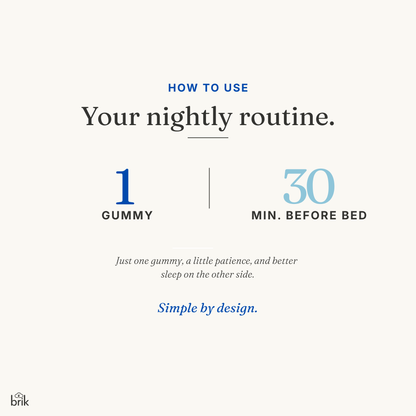 HOW TO USE

Your nightly routine.

1
GUMMY

30
MIN. BEFORE BED

Just one gummy, a little patience, and better sleep on the other side.

Simple by design.

brik